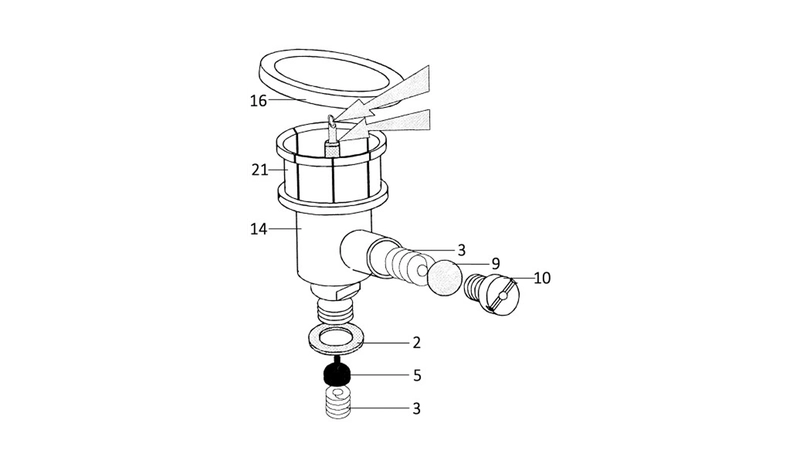 16
21
14
3
9
10
2
5
3